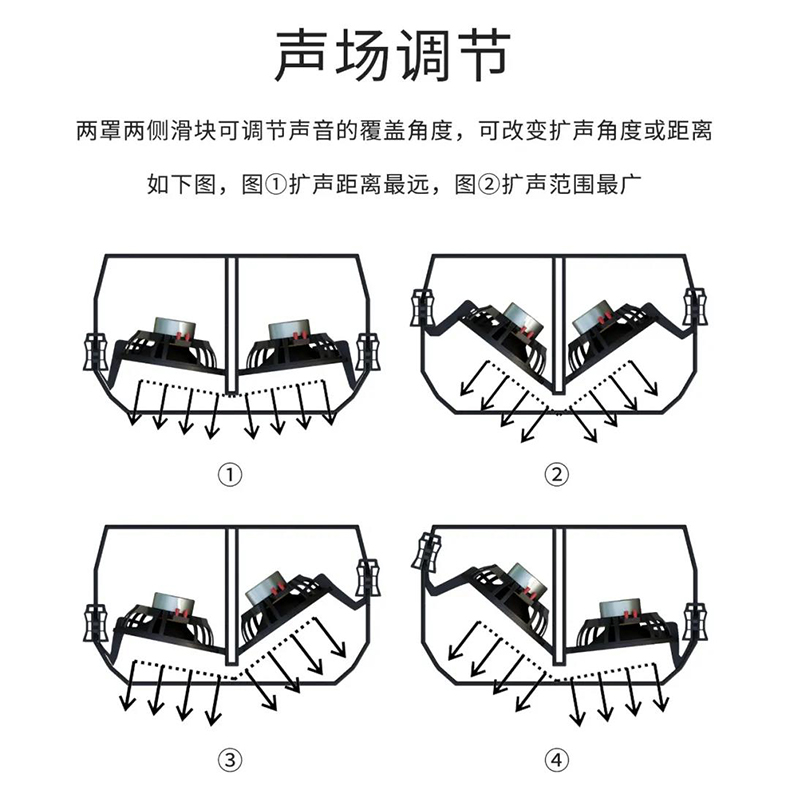 声场调节

两罩两侧滑块可调节声音的覆盖角度，可改变扩声角度或距离

如下图，图①扩声距离最远，图②扩声范围最广

①

②

③

④